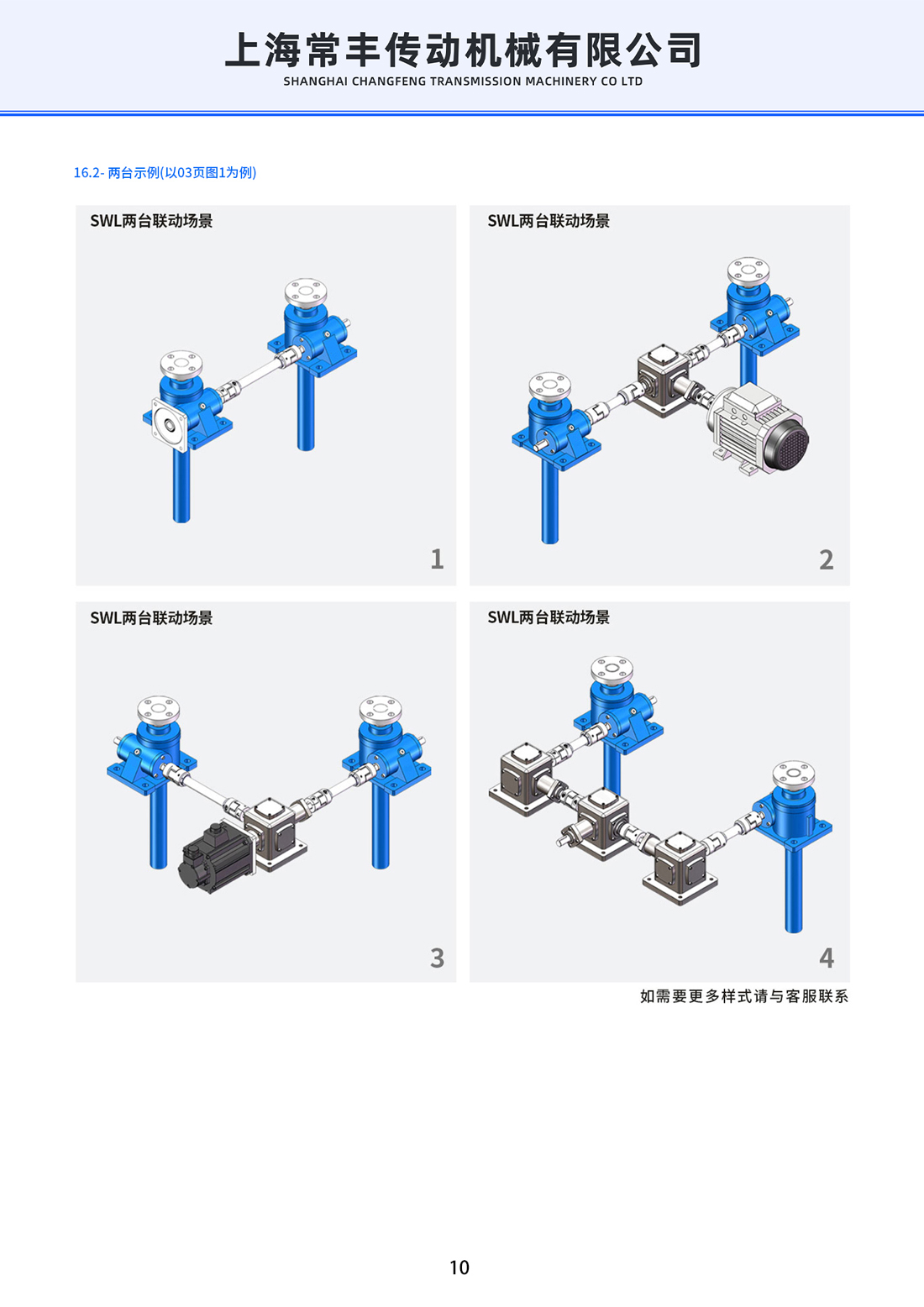 上海常丰传动机械有限公司
SHANGHAI CHANGFENG TRANSMISSION MACHINERY CO LTD

16.2- 两台示例(以03页图1为例)

SWL两台联动场景

1

SWL两台联动场景

2

SWL两台联动场景

3

SWL两台联动场景

4

如需要更多样式请与客服联系

10